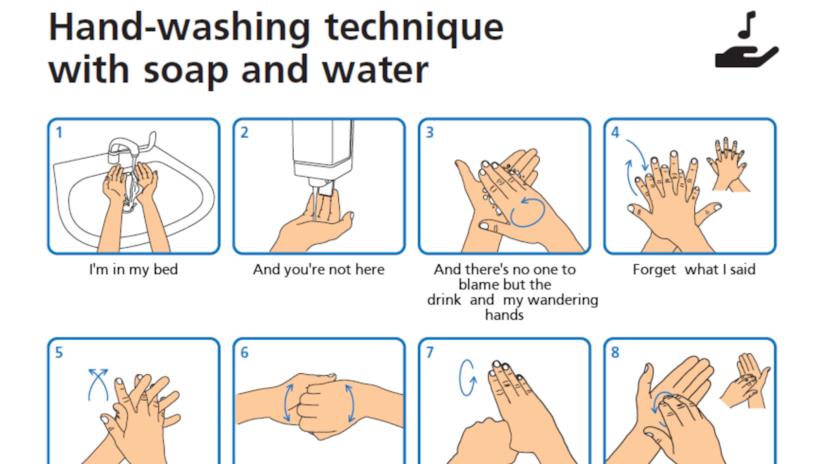 Hand-washing technique with soap and water

1
I'm in my bed

2
And you're not here

3
And there's no one to blame but the drink and my wandering hands

4
Forget what I said

5

6

7

8